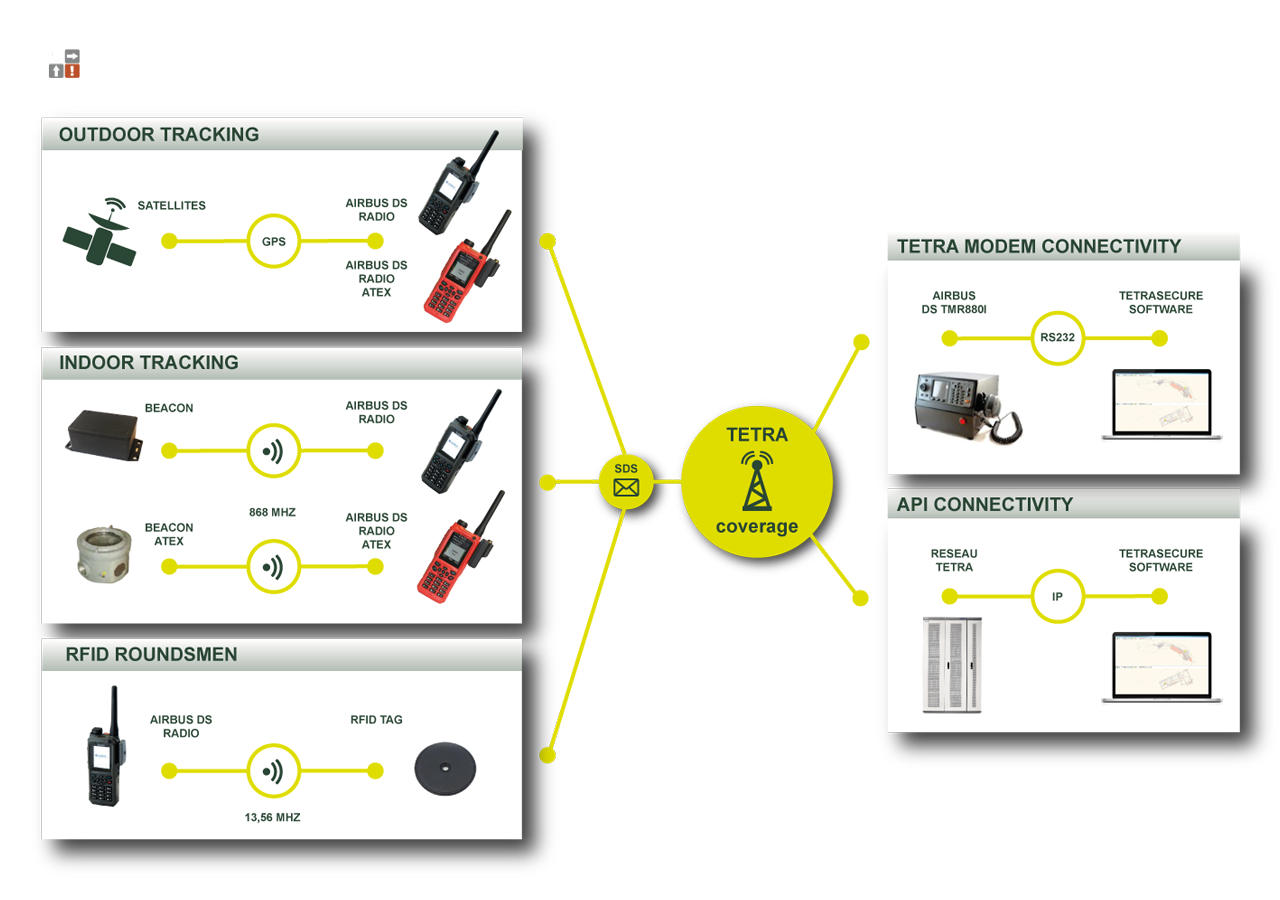 OUTDOOR TRACKING

SATELLITES

GPS

AIRBUS DS RADIO

AIRBUS DS RADIO ATEX

INDOOR TRACKING

BEACON

AIRBUS DS RADIO

868 MHZ

BEACON ATEX

AIRBUS DS RADIO ATEX

RFID ROUNDSMEN

AIRBUS DS RADIO

RFID TAG

13,56 MHZ

SDS

TETRA

coverage

TETRA MODEM CONNECTIVITY

AIRBUS DS TMR880I

RS232

TETRASECURE SOFTWARE

API CONNECTIVITY

RESEAU TETRA

IP

TETRASECURE SOFTWARE